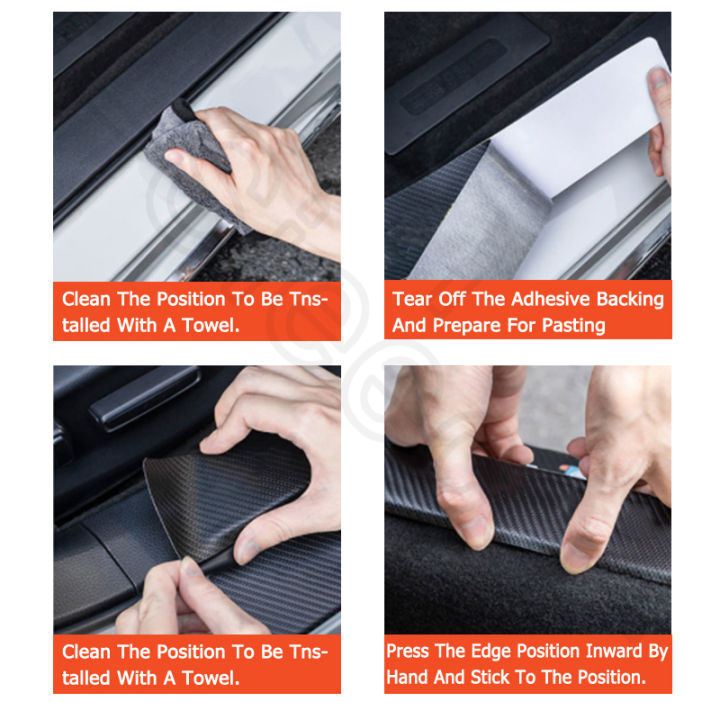 Clean The Position To Be Tnstalled With A Towel.

Tear Off The Adhesive Backing And Prepare For Pasting

Clean The Position To Be Tnstalled With A Towel.

Press The Edge Position Inward By Hand And Stick To The Position.