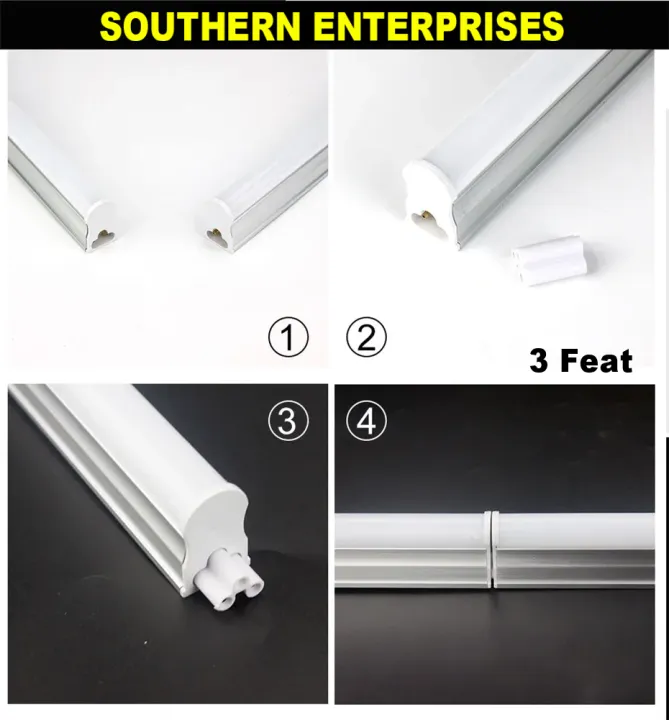 SOUTHERN ENTERPRISES

①

②

3 Feat

③

④