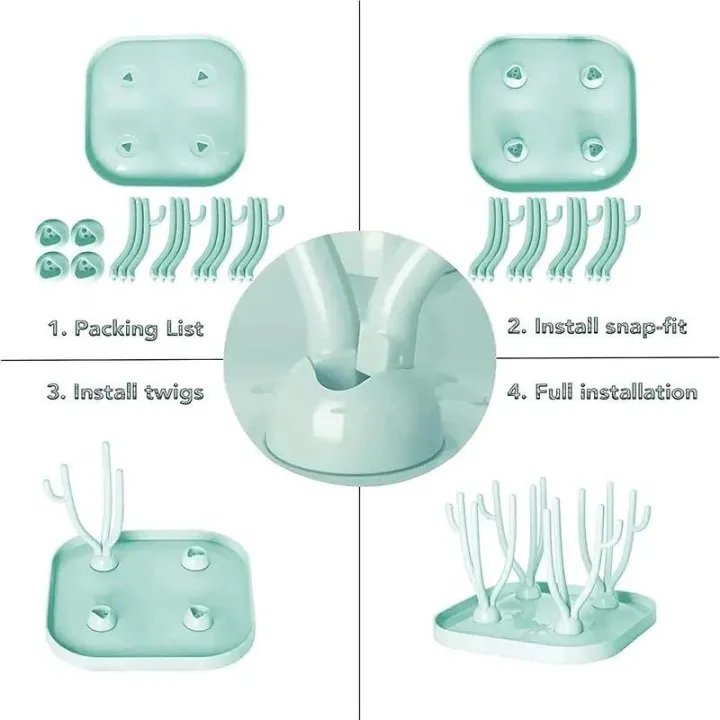 1. Packing List

2. Install snap-fit

3. Install twigs

4. Full installation