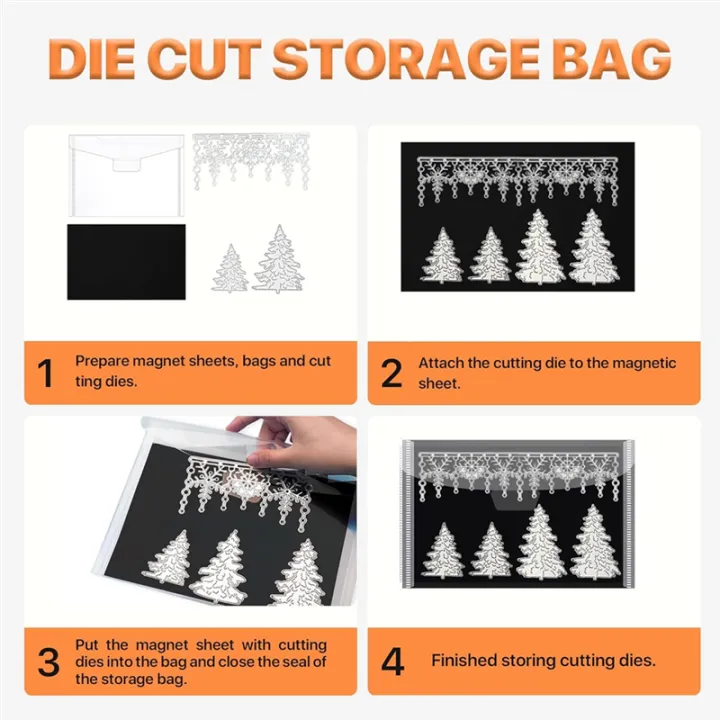 DIE CUT STORAGE BAG

1 Prepare magnet sheets, bags and cut ting dies.

2 Attach the cutting die to the magnetic sheet.

3 Put the magnet sheet with cutting dies into the bag and close the seal of the storage bag.

4 Finished storing cutting dies.