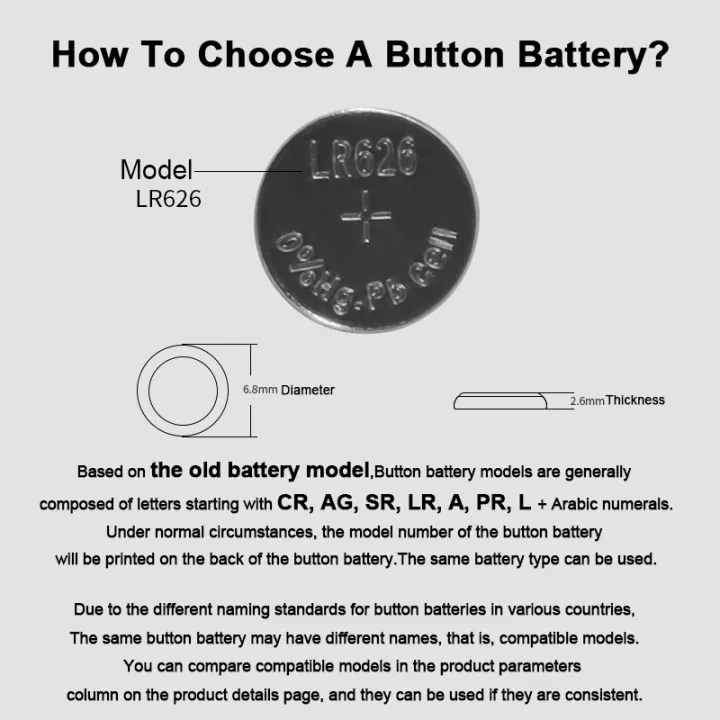 How To Choose A Button Battery?

Model
LR626

LR626
+
0%Hg-Pb cell

6.8mm Diameter

2.6mm Thickness

Based on the old battery model,Button battery models are generally composed of letters starting with CR, AG, SR, LR, A, PR, L + Arabic numerals. Under normal circumstances, the model number of the button battery will be printed on the back of the button battery.The same battery type can be used.

Due to the different naming standards for button batteries in various countries, The same button battery may have different names, that is, compatible models. You can compare compatible models in the product parameters column on the product details page, and they can be used if they are consistent.