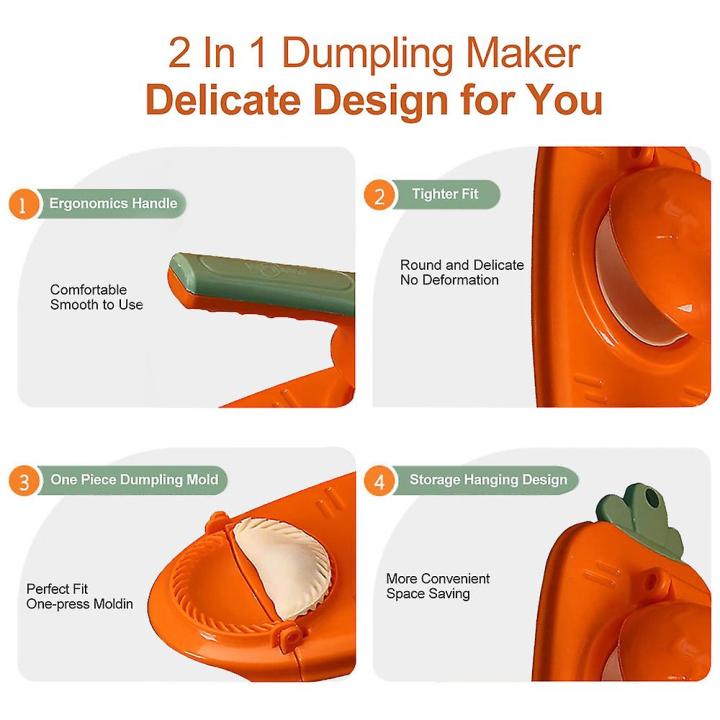 2 In 1 Dumpling Maker
Delicate Design for You

1 Ergonomics Handle

Comfortable
Smooth to Use

2 Tighter Fit

Round and Delicate
No Deformation

3 One Piece Dumpling Mold

Perfect Fit
One-press Moldin

4 Storage Hanging Design

More Convenient
Space Saving