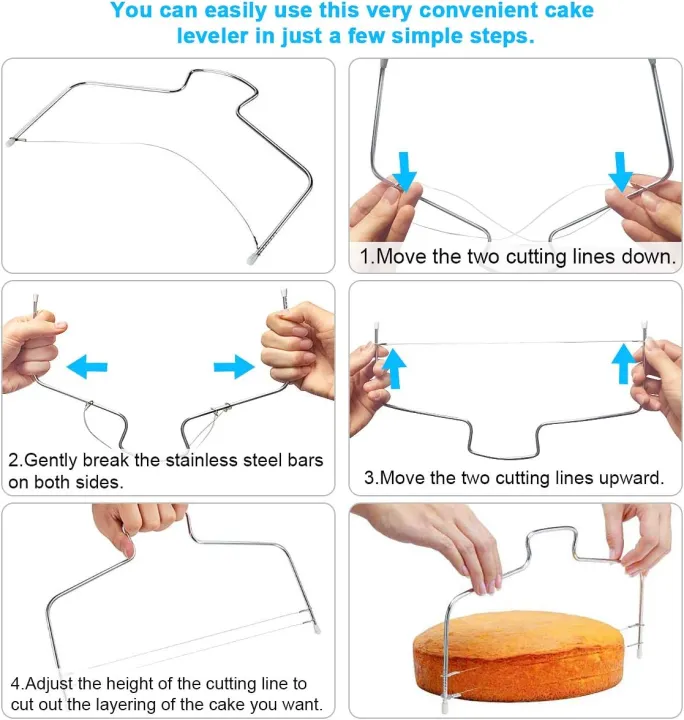 You can easily use this very convenient cake leveler in just a few simple steps.

1.Move the two cutting lines down.

2.Gently break the stainless steel bars on both sides.

3.Move the two cutting lines upward.

4.Adjust the height of the cutting line to cut out the layering of the cake you want.