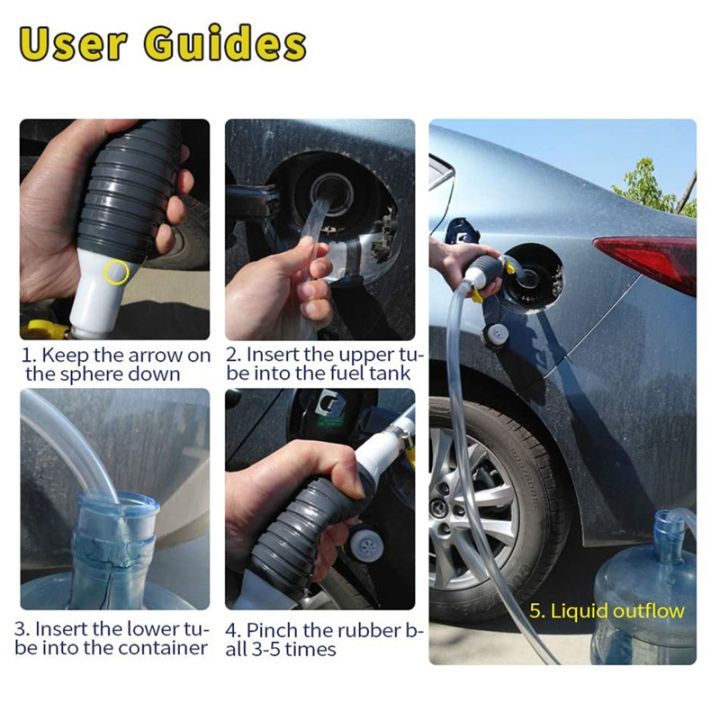 User Guides

1. Keep the arrow on the sphere down

2. Insert the upper tube into the fuel tank

3. Insert the lower tube into the container

4. Pinch the rubber ball 3-5 times

5. Liquid outflow