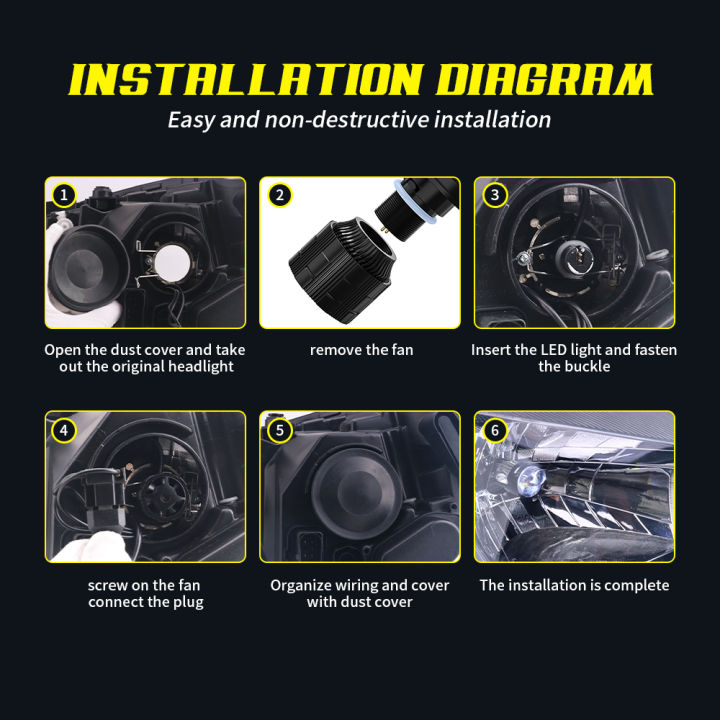 INSTALLATION DIAGRAM

Easy and non-destructive installation

1

Open the dust cover and take out the original headlight

2

remove the fan

3

Insert the LED light and fasten the buckle

4

screw on the fan connect the plug

5

Organize wiring and cover with dust cover

6

The installation is complete