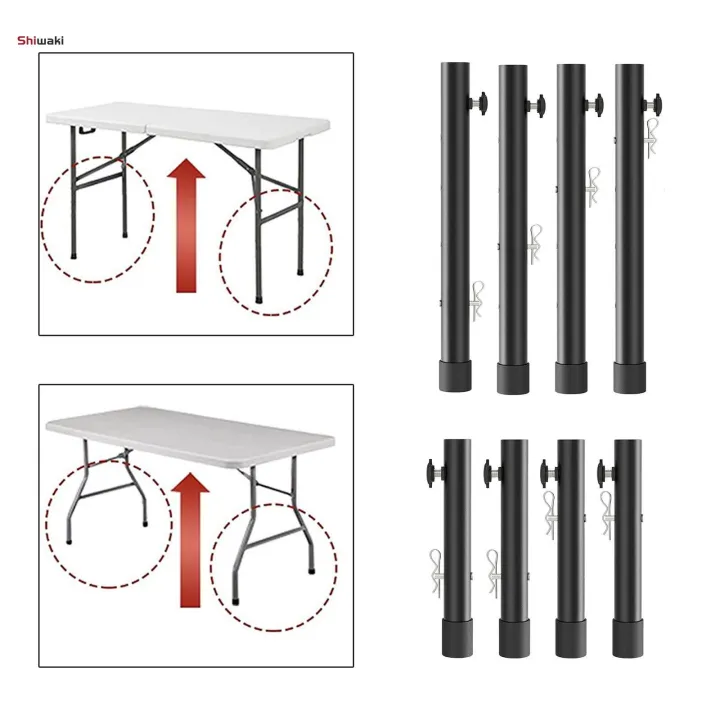 Shiwaki