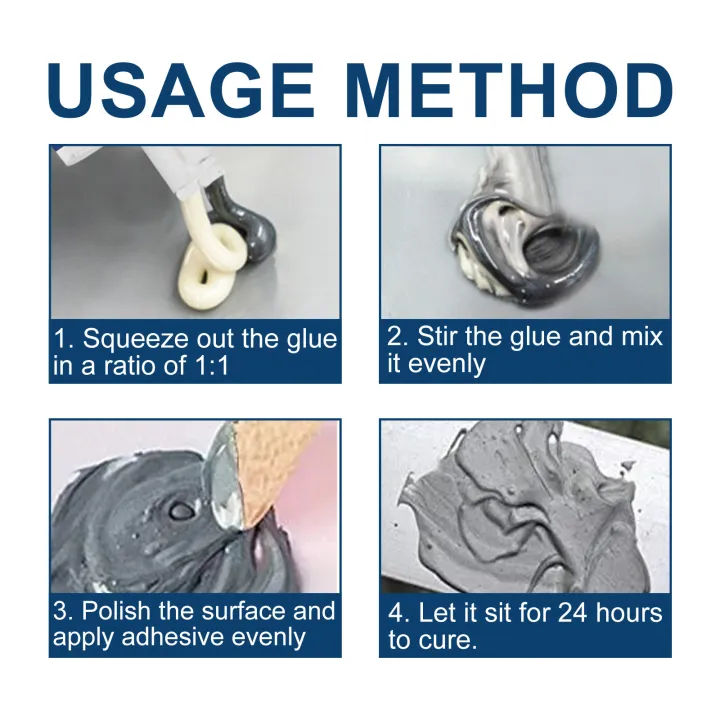 USAGE METHOD

1. Squeeze out the glue in a ratio of 1:1

2. Stir the glue and mix it evenly

3. Polish the surface and apply adhesive evenly

4. Let it sit for 24 hours to cure.