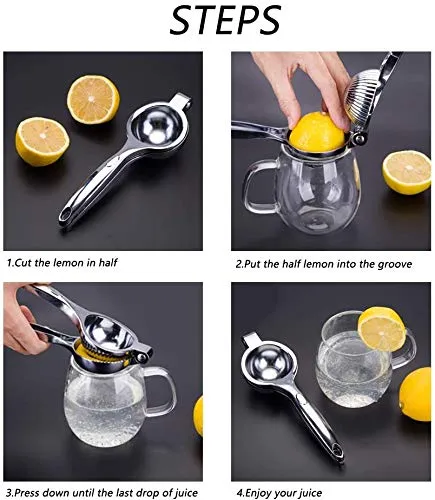 STEPS

1.Cut the lemon in half

2.Put the half lemon into the groove

3.Press down until the last drop of juice

4.Enjoy your juice