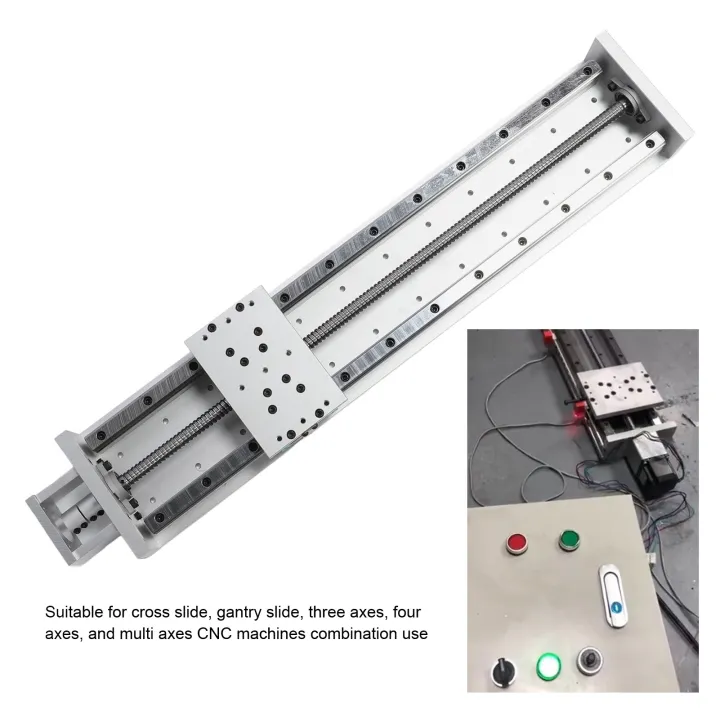 Suitable for cross slide, gantry slide, three axes, four axes, and multi axes CNC machines combination use