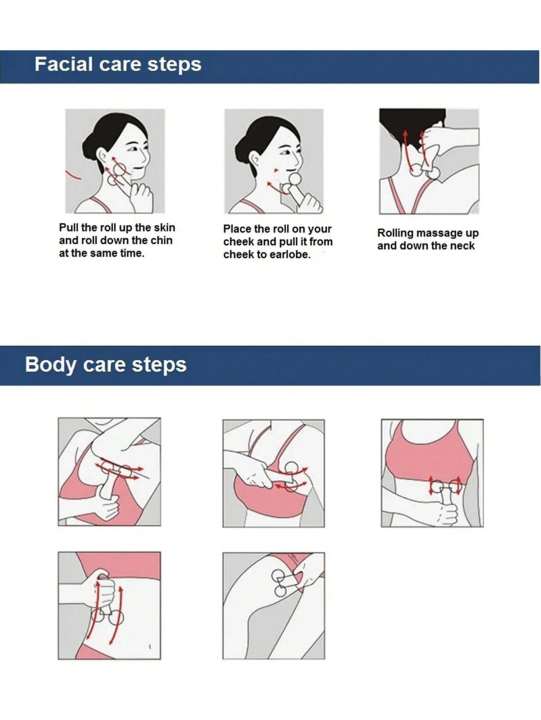 Facial care steps

Pull the roll up the skin and roll down the chin at the same time.

Place the roll on your cheek and pull it from cheek to earlobe.

Rolling massage up and down the neck

Body care steps