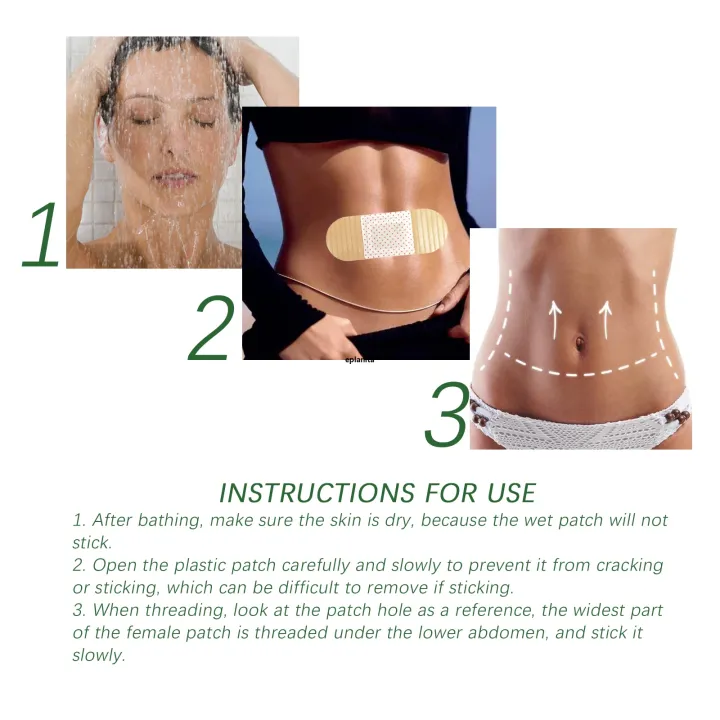 1

2

eplanita

3

INSTRUCTIONS FOR USE

1. After bathing, make sure the skin is dry, because the wet patch will not stick.
2. Open the plastic patch carefully and slowly to prevent it from cracking or sticking, which can be difficult to remove if sticking.
3. When threading, look at the patch hole as a reference, the widest part of the female patch is threaded under the lower abdomen, and stick it slowly.