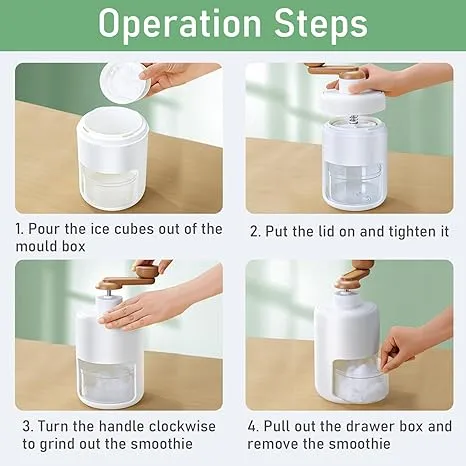 Operation Steps

1. Pour the ice cubes out of the mould box

2. Put the lid on and tighten it

3. Turn the handle clockwise to grind out the smoothie

4. Pull out the drawer box and remove the smoothie