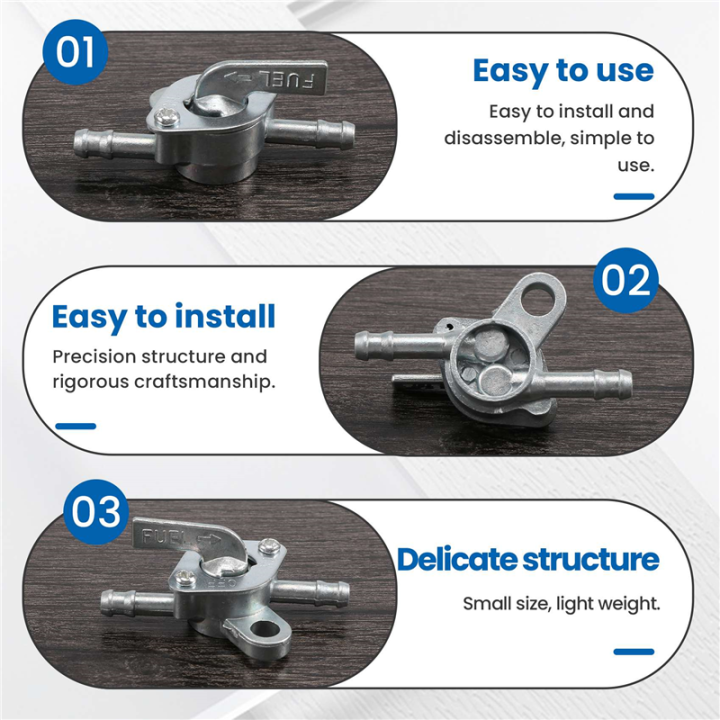 01

FUEL

Easy to use

Easy to install and disassemble, simple to use.

02

Easy to install

Precision structure and rigorous craftsmanship.

03

FUEL

OFF

Delicate structure

Small size, light weight.