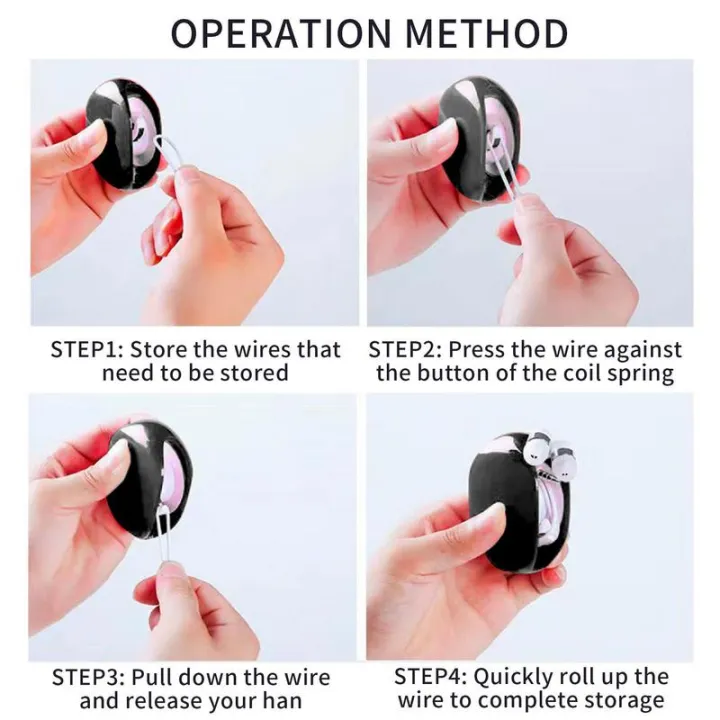 OPERATION METHOD

STEP1: Store the wires that need to be stored

STEP2: Press the wire against the button of the coil spring

STEP3: Pull down the wire and release your han

STEP4: Quickly roll up the wire to complete storage