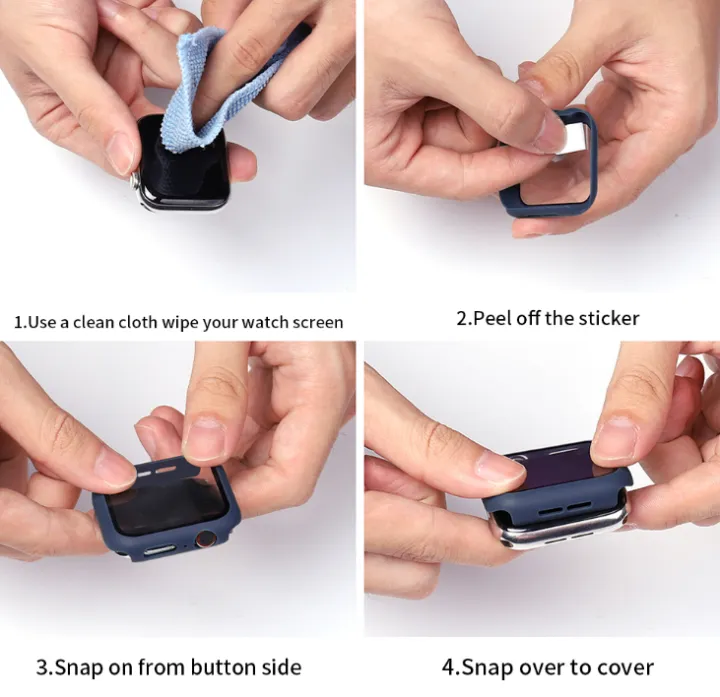 1.Use a clean cloth wipe your watch screen

2.Peel off the sticker

3.Snap on from button side

4.Snap over to cover