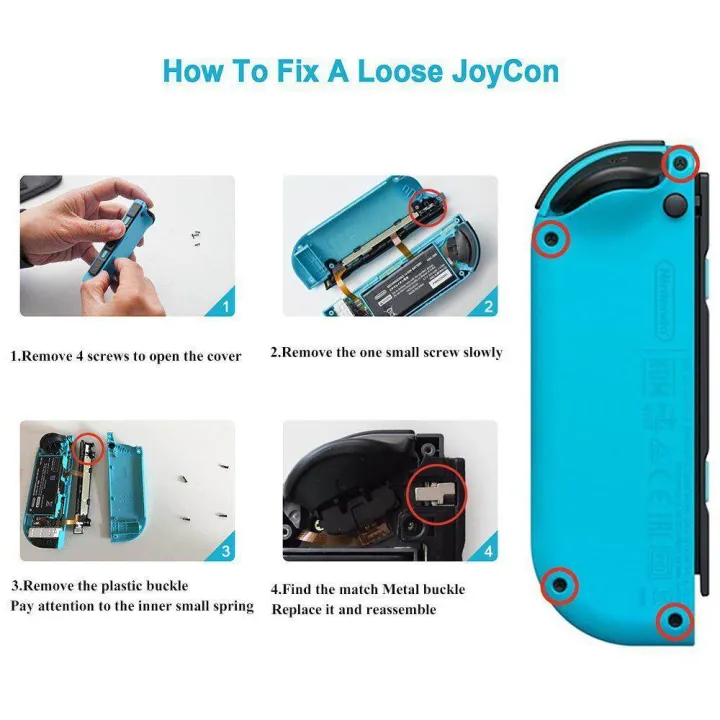 How To Fix A Loose JoyCon

1

1.Remove 4 screws to open the cover

2

2.Remove the one small screw slowly

3

3.Remove the plastic buckle
Pay attention to the inner small spring

4

4.Find the match Metal buckle
Replace it and reassemble

Nintendo