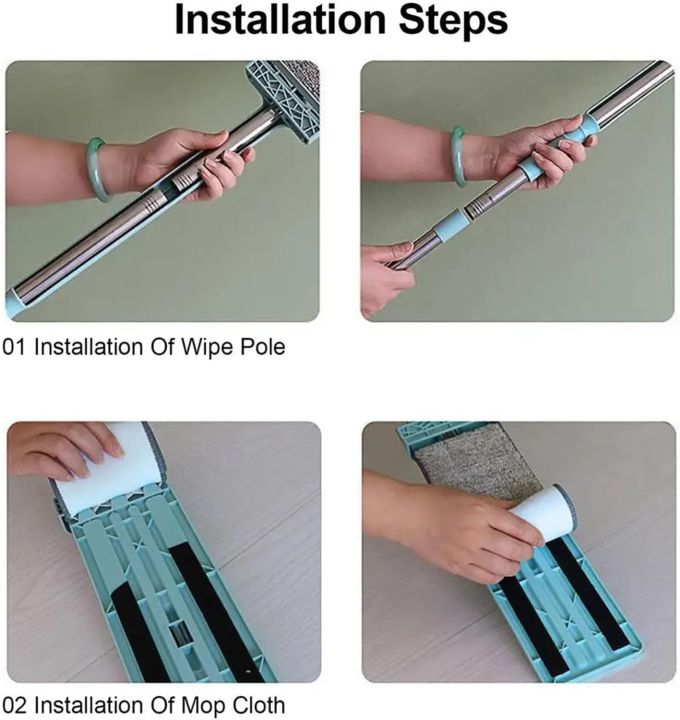 Installation Steps

01 Installation Of Wipe Pole

02 Installation Of Mop Cloth