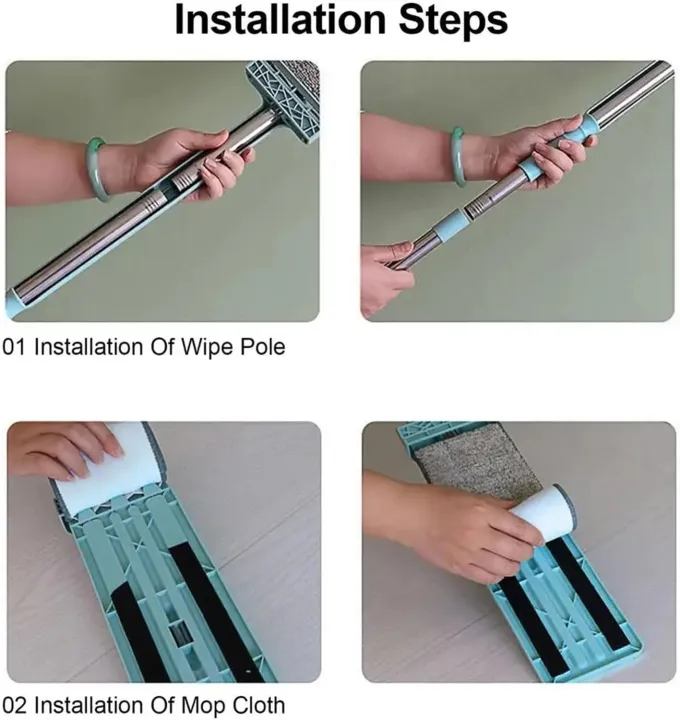 Installation Steps

01 Installation Of Wipe Pole

02 Installation Of Mop Cloth