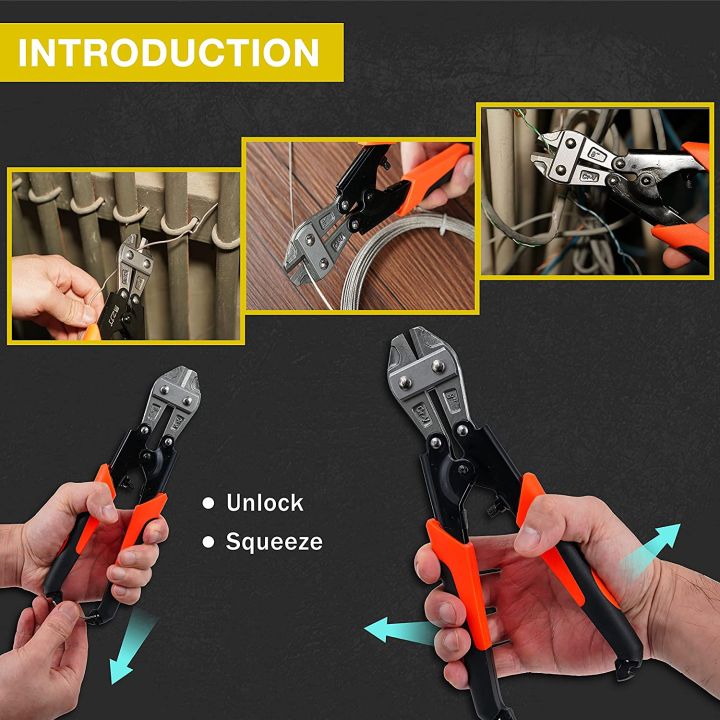 INTRODUCTION

• Unlock
• Squeeze