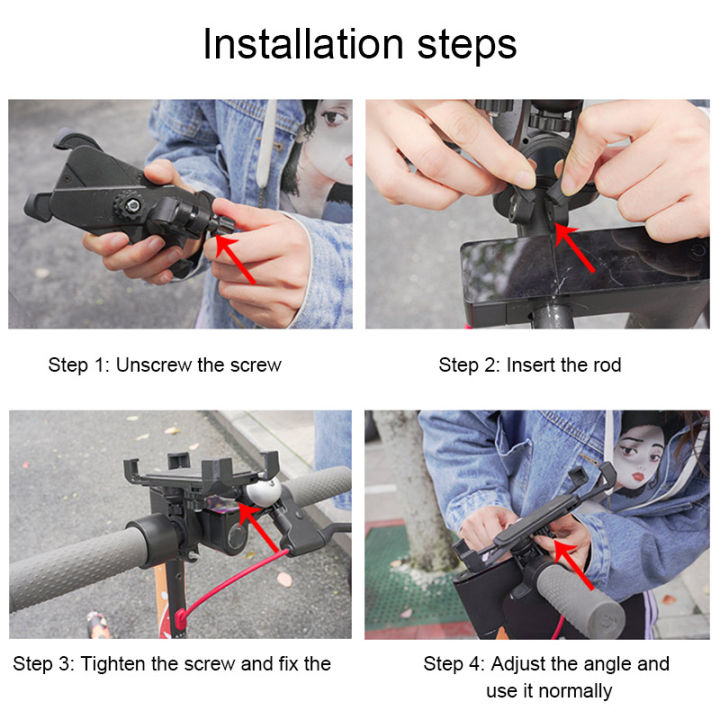 Installation steps

Step 1: Unscrew the screw

Step 2: Insert the rod

Step 3: Tighten the screw and fix the

Step 4: Adjust the angle and use it normally