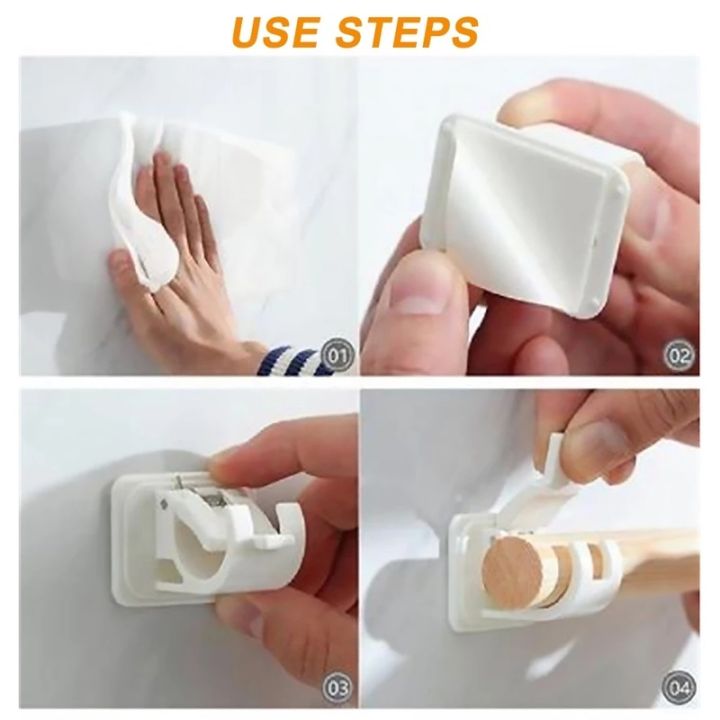 USE STEPS

01

02

03

04