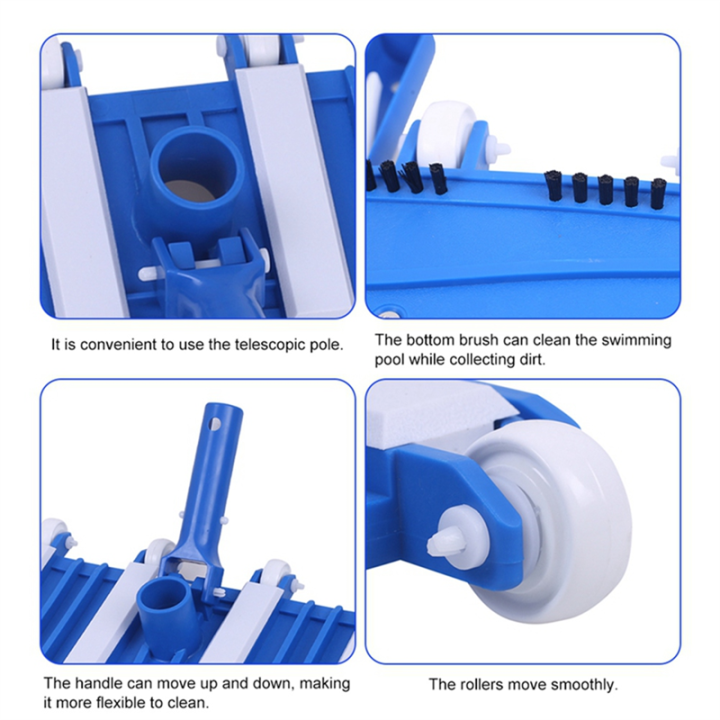 It is convenient to use the telescopic pole.

The bottom brush can clean the swimming pool while collecting dirt.

The handle can move up and down, making it more flexible to clean.

The rollers move smoothly.