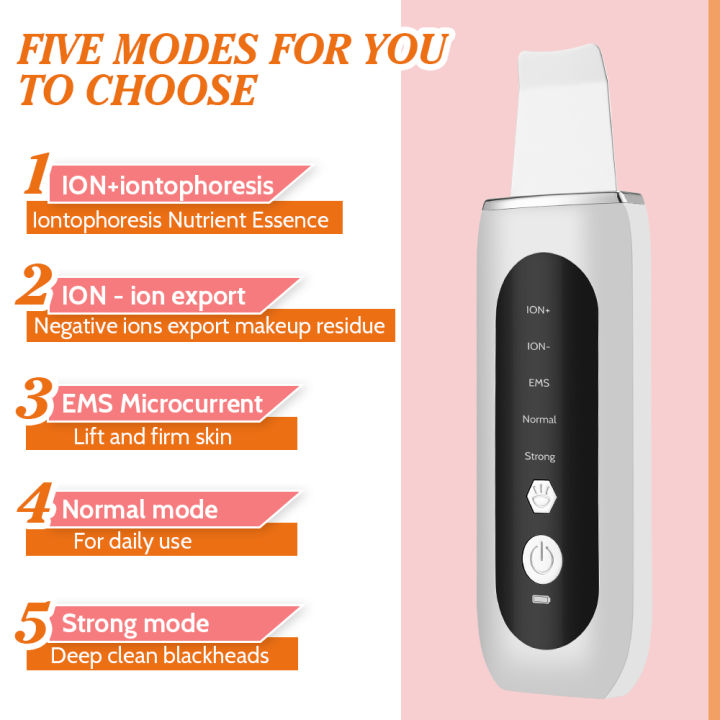 FIVE MODES FOR YOU TO CHOOSE

1 ION+iontophoresis
Iontophoresis Nutrient Essence

2 ION - ion export
Negative ions export makeup residue

3 EMS Microcurrent
Lift and firm skin

4 Normal mode
For daily use

5 Strong mode
Deep clean blackheads

ION+
ION-
EMS
Normal
Strong