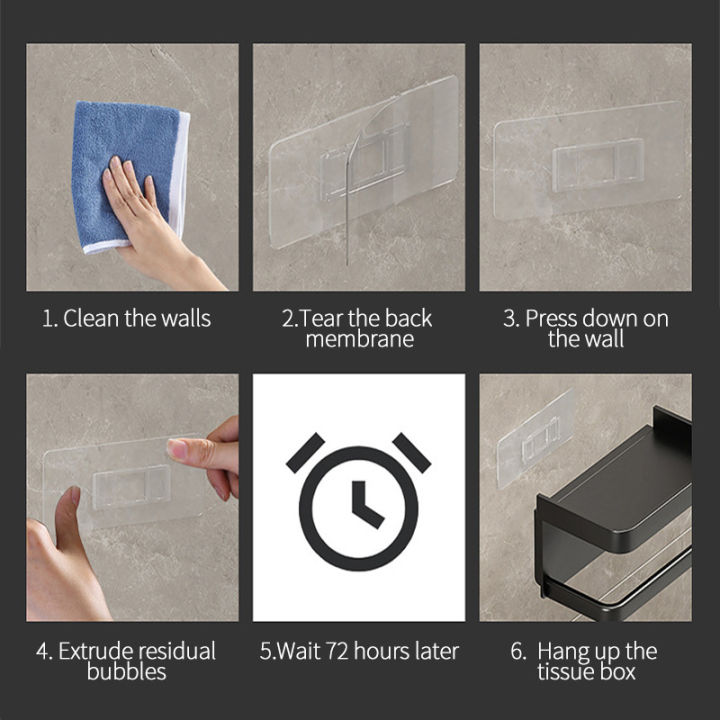 1. Clean the walls

2.Tear the back membrane

3. Press down on the wall

4. Extrude residual bubbles

5.Wait 72 hours later

6. Hang up the tissue box