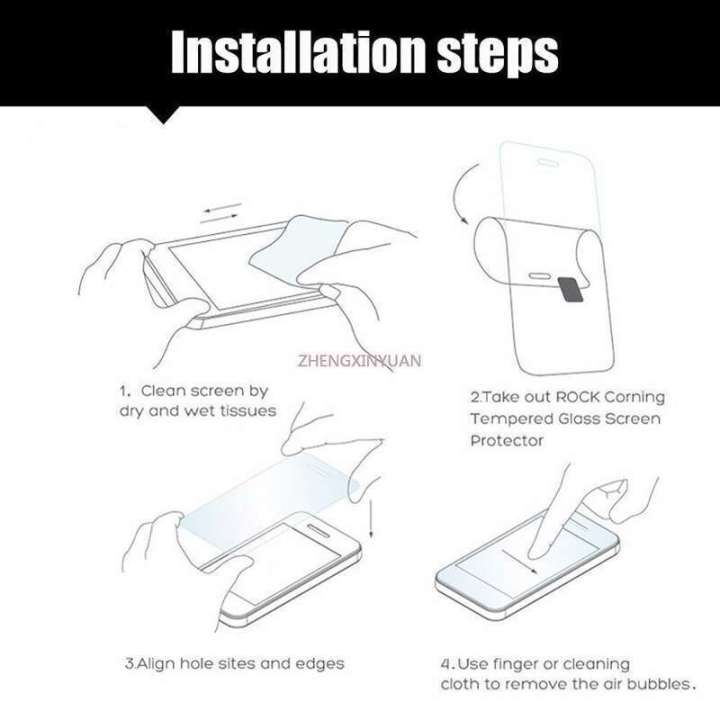 Installation steps

ZHENGXINYUAN

1. Clean screen by dry and wet tissues

2.Take out ROCK Corning Tempered Glass Screen Protector

3.Align hole sites and edges

4.Use finger or cleaning cloth to remove the air bubbles.