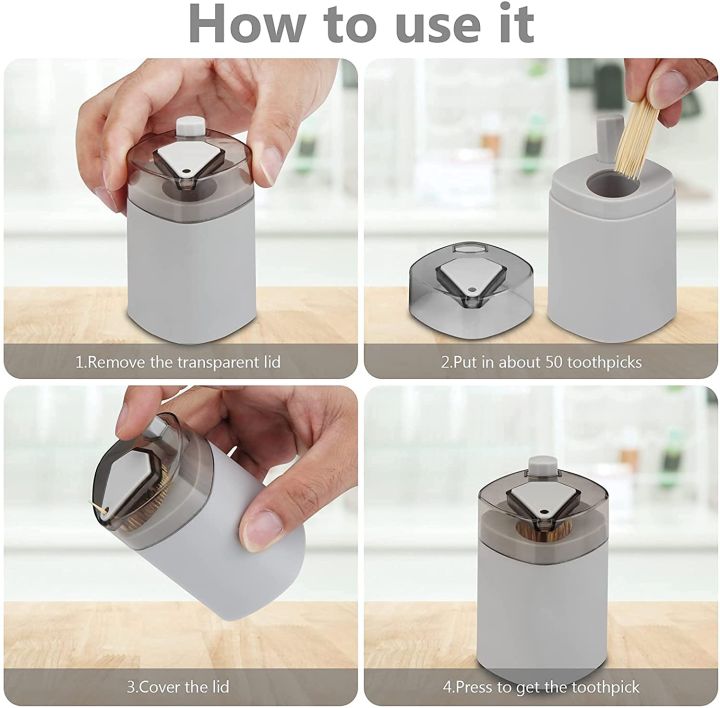 How to use it

1.Remove the transparent lid

2.Put in about 50 toothpicks

3.Cover the lid

4.Press to get the toothpick