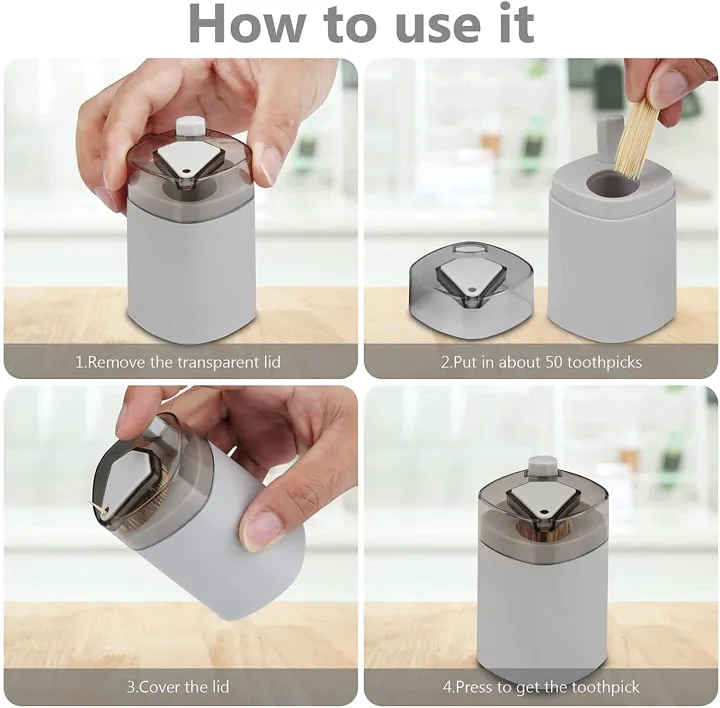 How to use it

1.Remove the transparent lid

2.Put in about 50 toothpicks

3.Cover the lid

4.Press to get the toothpick