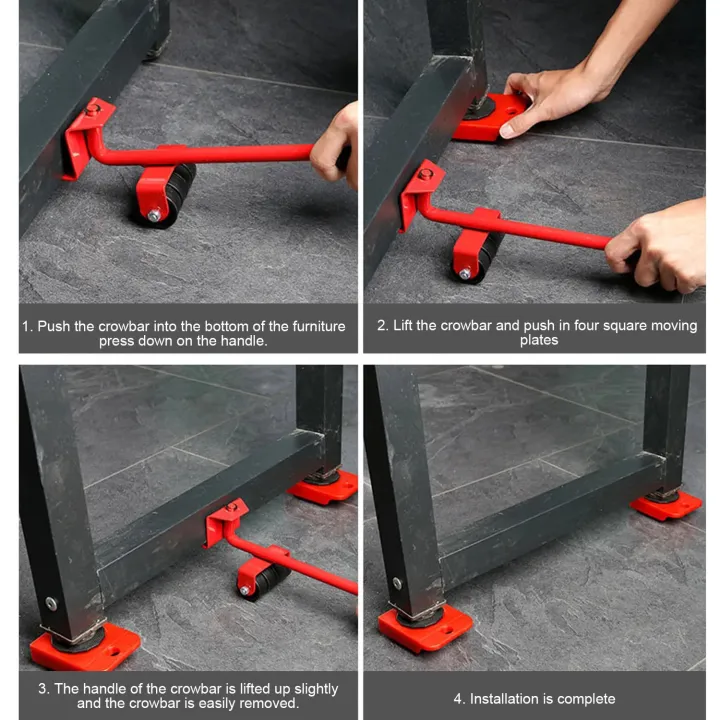 1. Push the crowbar into the bottom of the furniture press down on the handle.

2. Lift the crowbar and push in four square moving plates

3. The handle of the crowbar is lifted up slightly and the crowbar is easily removed.

4. Installation is complete