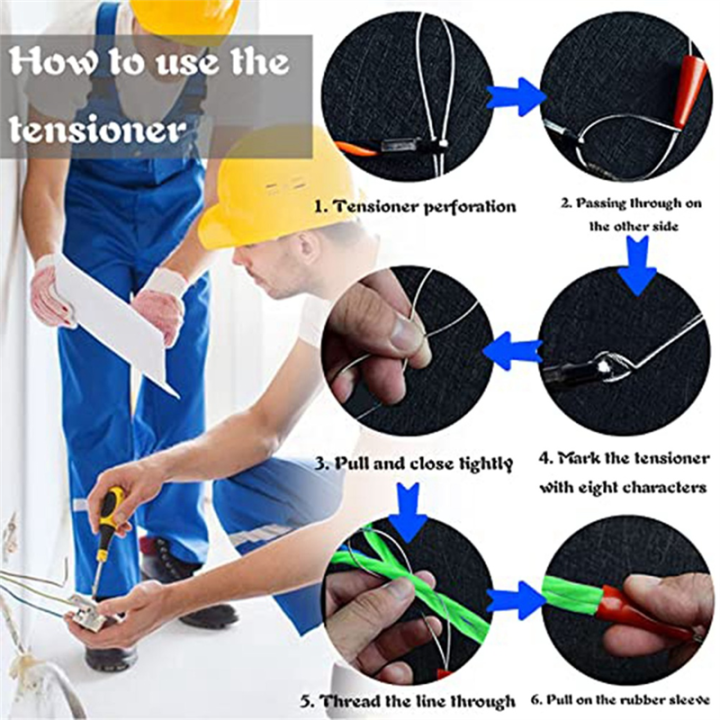 How to use the tensioner

1. Tensioner perforation

2. Passing through on the other side

3. Pull and close tightly

4. Mark the tensioner with eight characters

5. Thread the line through

6. Pull on the rubber sleeve