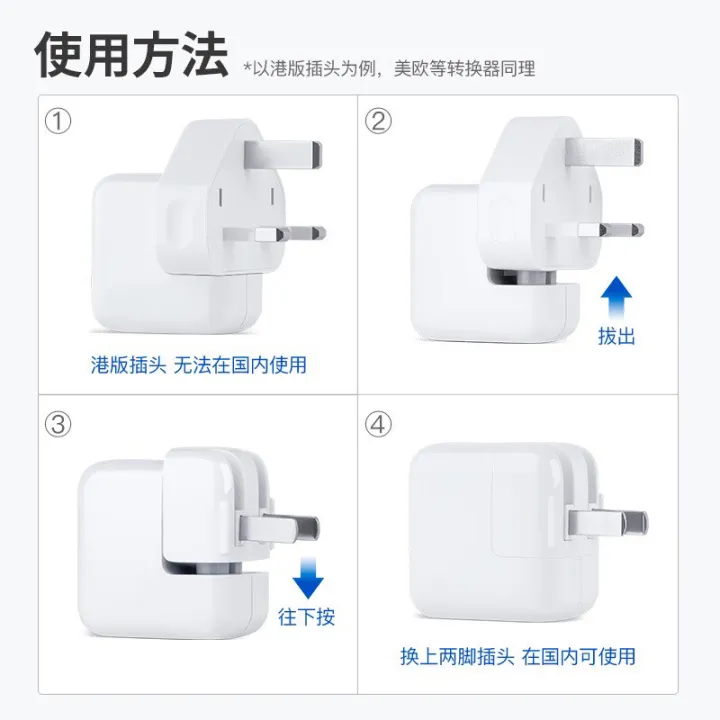 使用方法 *以港版插头为例，美欧等转换器同理

①

港版插头 无法在国内使用

②

拔出

③

往下按

④

换上两脚插头 在国内可使用