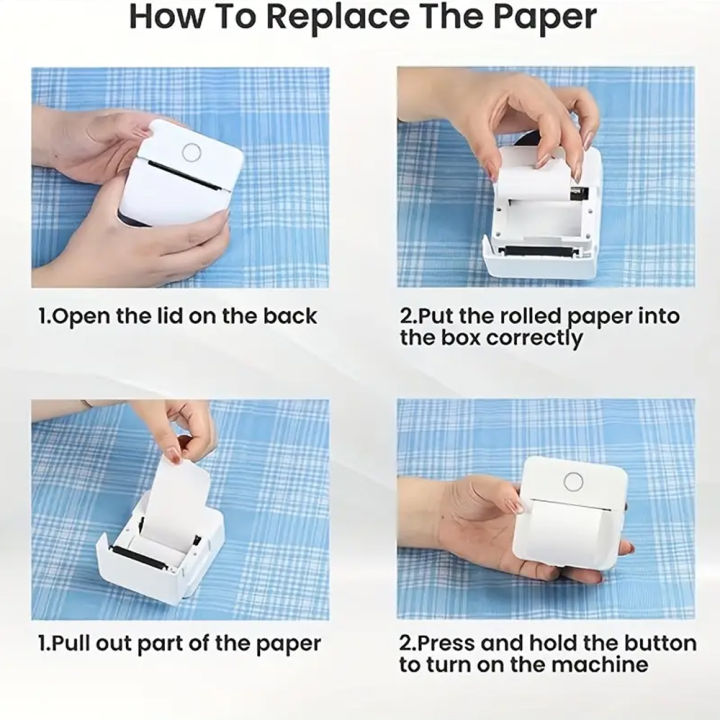 How To Replace The Paper

1.Open the lid on the back

2.Put the rolled paper into the box correctly

1.Pull out part of the paper

2.Press and hold the button to turn on the machine