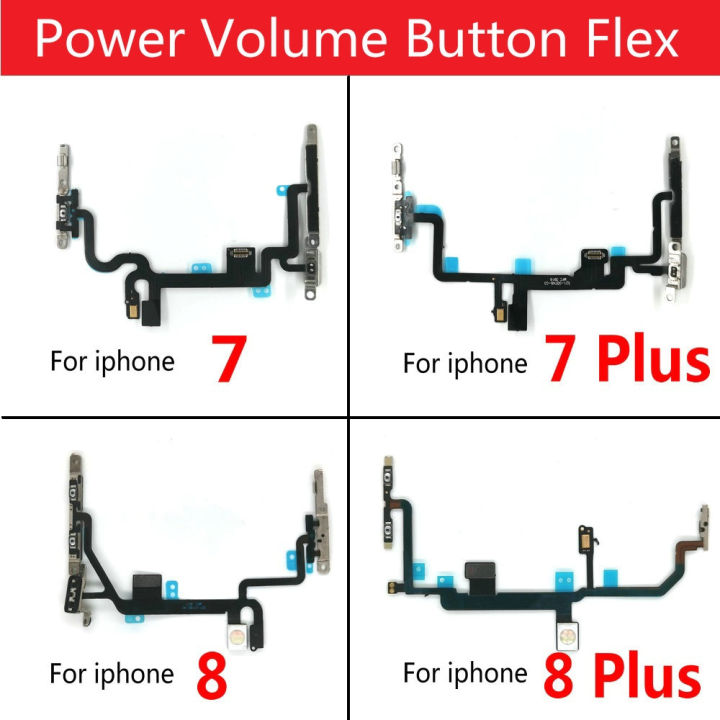 Power Volume Button Flex

For iphone 7

For iphone 7 Plus

For iphone 8

For iphone 8 Plus