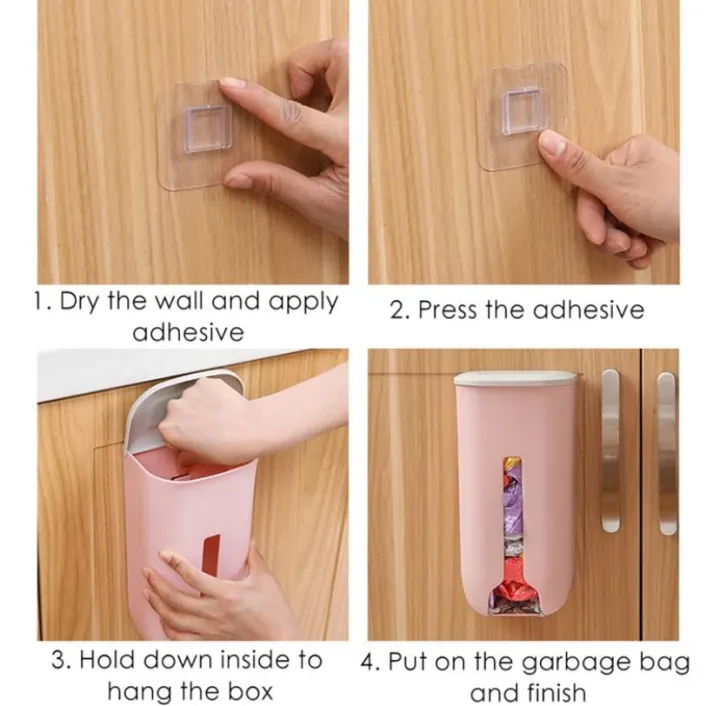 1. Dry the wall and apply adhesive

2. Press the adhesive

3. Hold down inside to hang the box

4. Put on the garbage bag and finish