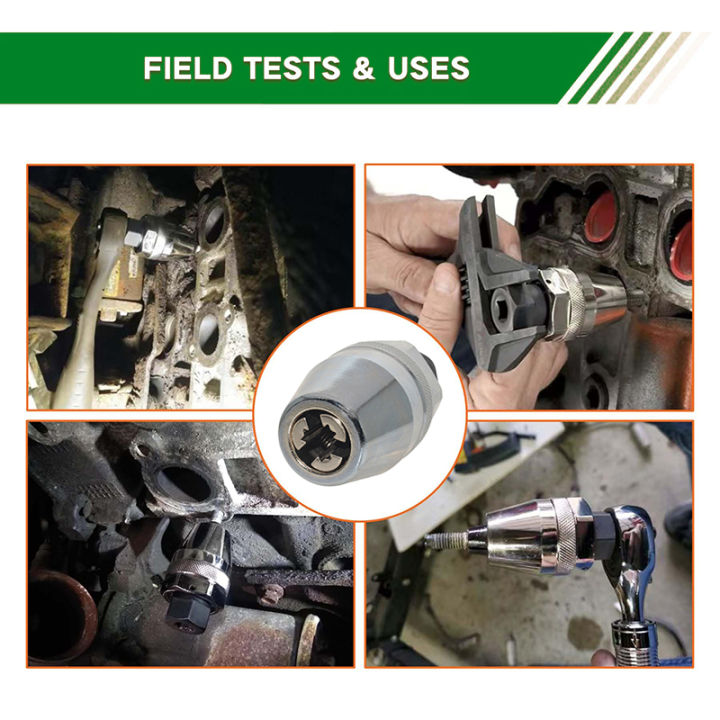 FIELD TESTS & USES