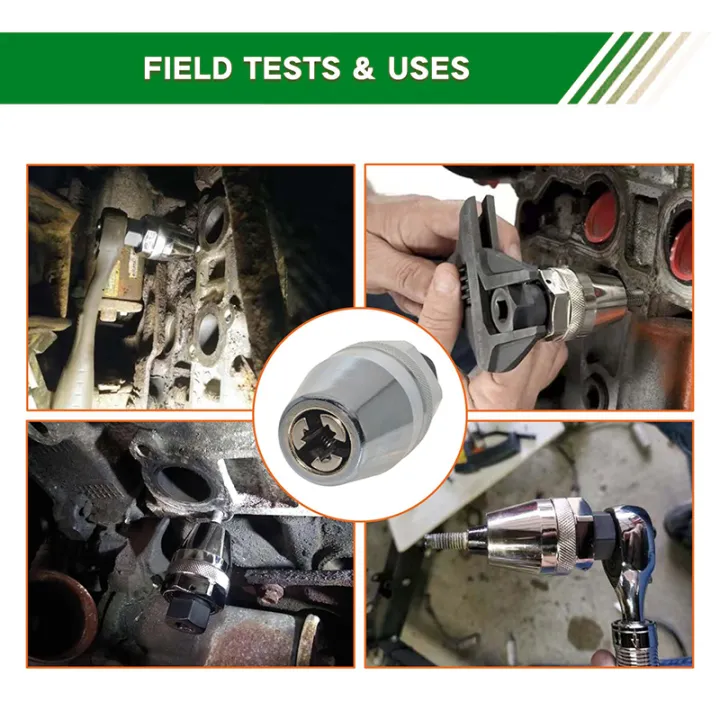 FIELD TESTS & USES