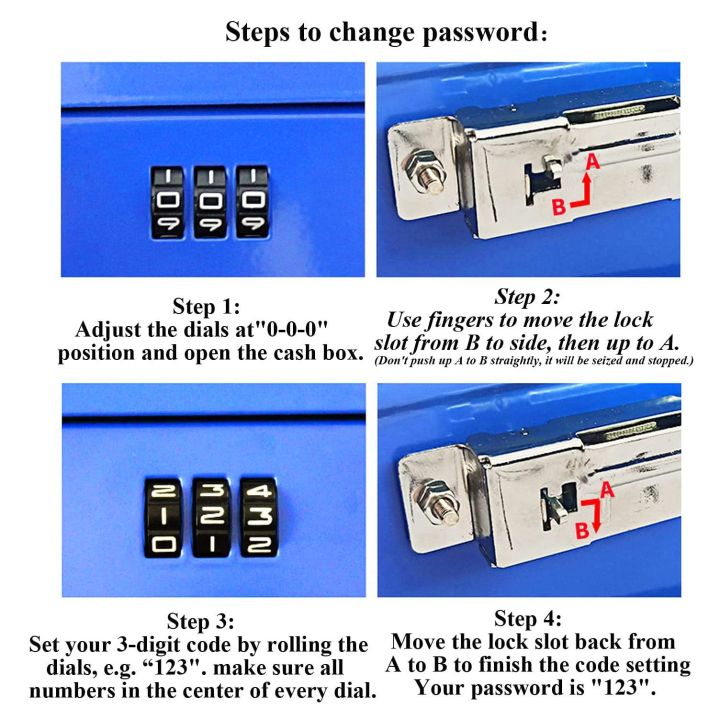 Steps to change password:

1 1 1
0 0 0
9 9 9

A
B

Step 1:
Adjust the dials at"0-0-0" position and open the cash box.

Step 2:
Use fingers to move the lock slot from B to side, then up to A.
(Don't push up A to B straightly, it will be seized and stopped.)

2 3 4
1 2 3
0 1 2

A
B

Step 3:
Set your 3-digit code by rolling the dials, e.g. “123". make sure all numbers in the center of every dial.

Step 4:
Move the lock slot back from A to B to finish the code setting Your password is "123".