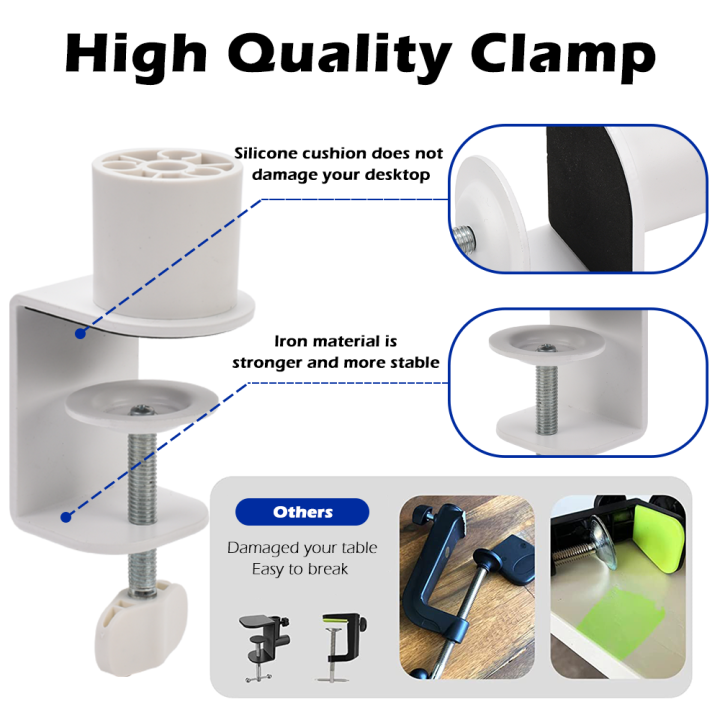 High Quality Clamp

Silicone cushion does not damage your desktop

Iron material is stronger and more stable

Others

Damaged your table
Easy to break