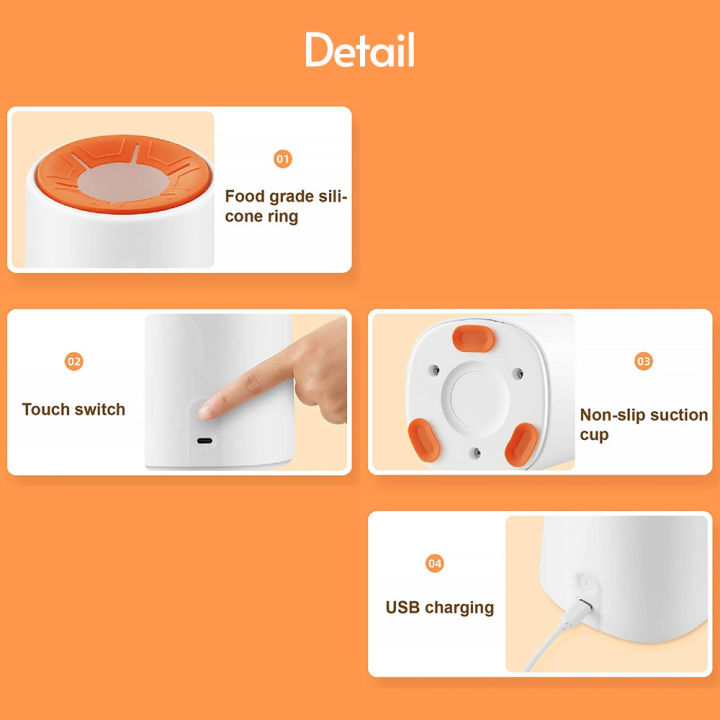 Detail

01

Food grade silicone ring

02

Touch switch

03

Non-slip suction cup

04

USB charging