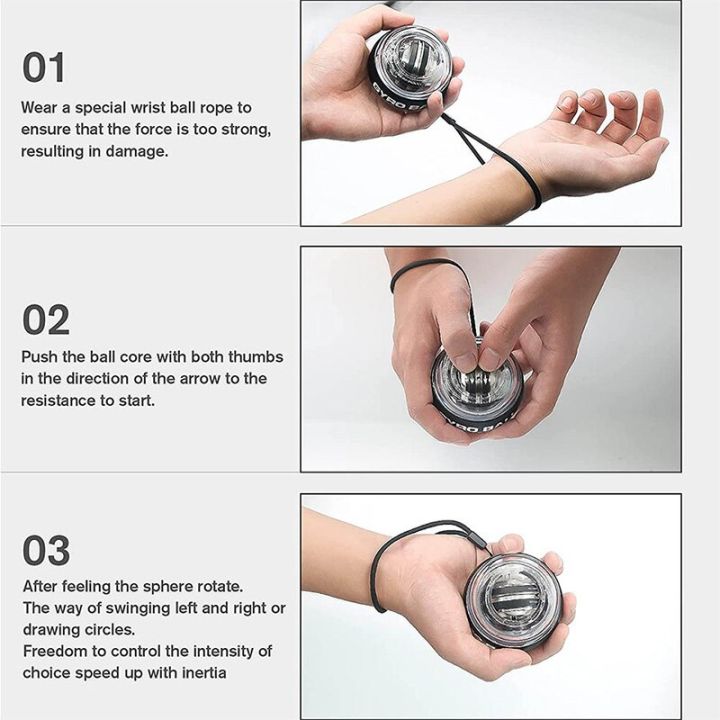 01

Wear a special wrist ball rope to ensure that the force is too strong, resulting in damage.

GYRO BA

02

Push the ball core with both thumbs in the direction of the arrow to the resistance to start.

GYRO BALL

03

After feeling the sphere rotate.
The way of swinging left and right or drawing circles.
Freedom to control the intensity of choice speed up with inertia