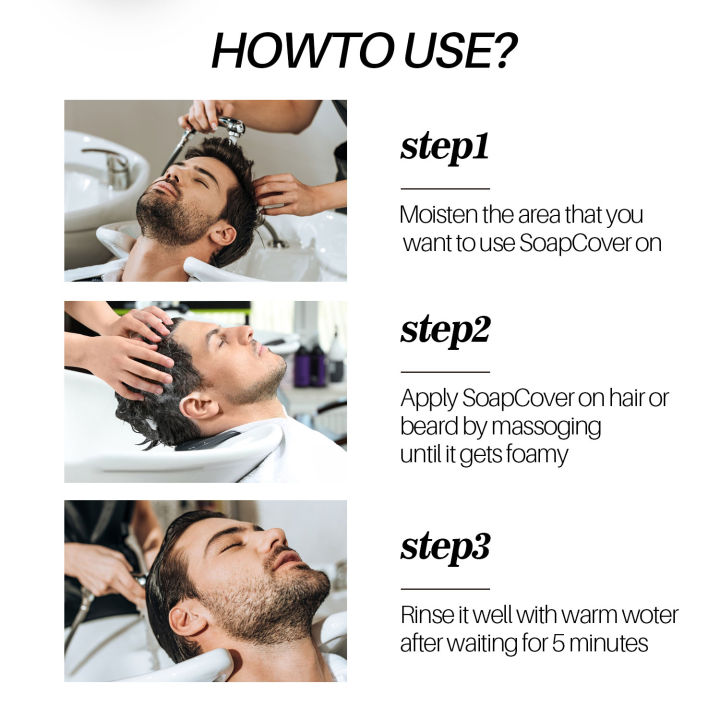 HOWTO USE?

step1

Moisten the area that you want to use SoapCover on

step2

Apply SoapCover on hair or beard by massoging until it gets foamy

step3

Rinse it well with warm woter after waiting for 5 minutes