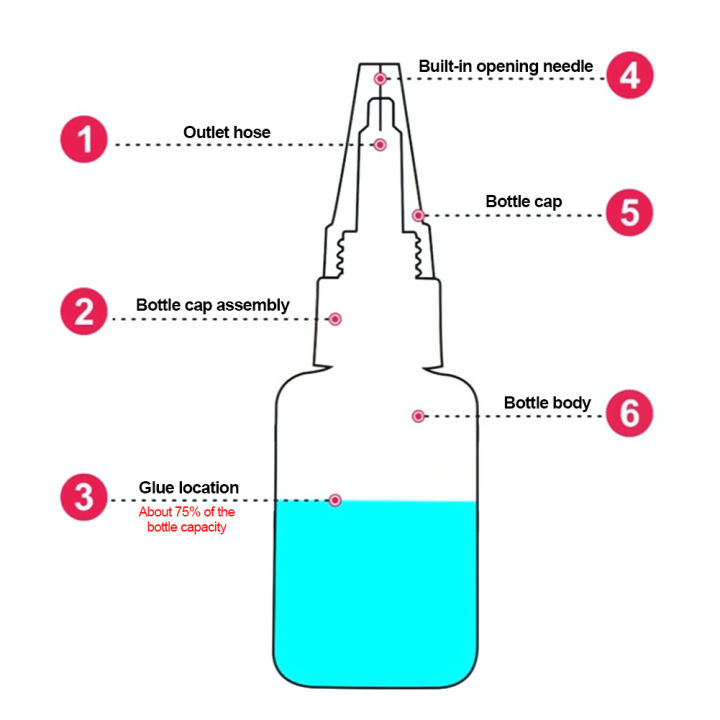 Built-in opening needle 4

1 Outlet hose

Bottle cap 5

2 Bottle cap assembly

Bottle body 6

3 Glue location
About 75% of the bottle capacity