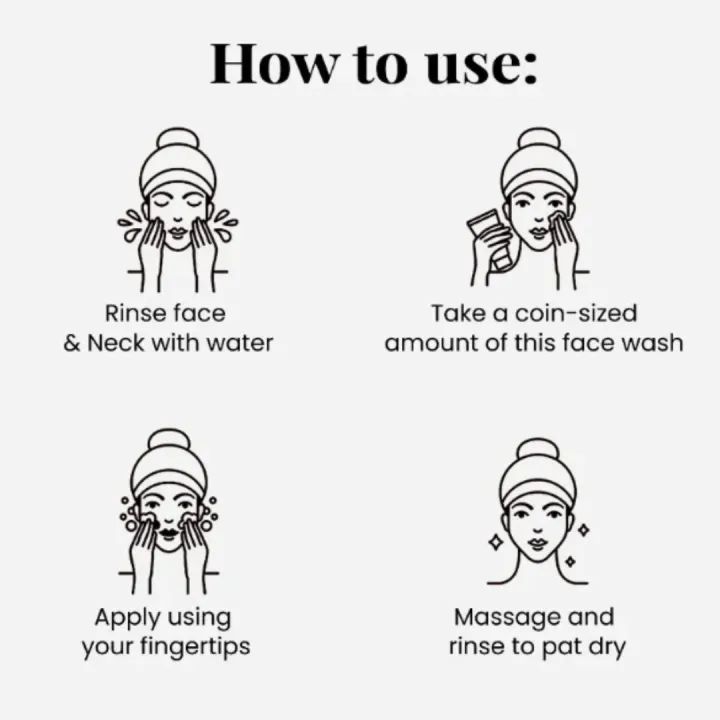 How to use:

Rinse face & Neck with water

Take a coin-sized amount of this face wash

Apply using your fingertips

Massage and rinse to pat dry