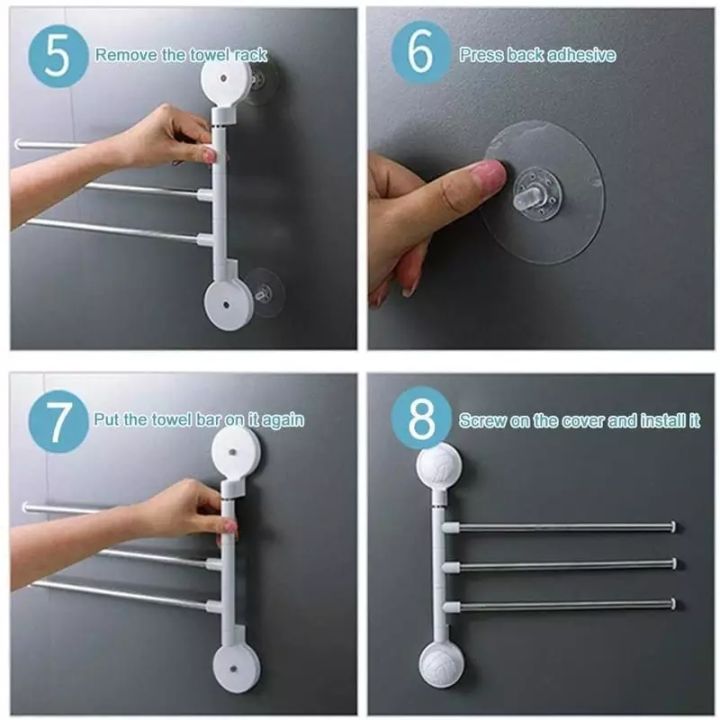 5 Remove the towel rack

6 Press back adhesive

7 Put the towel bar on it again

8 Screw on the cover and install it