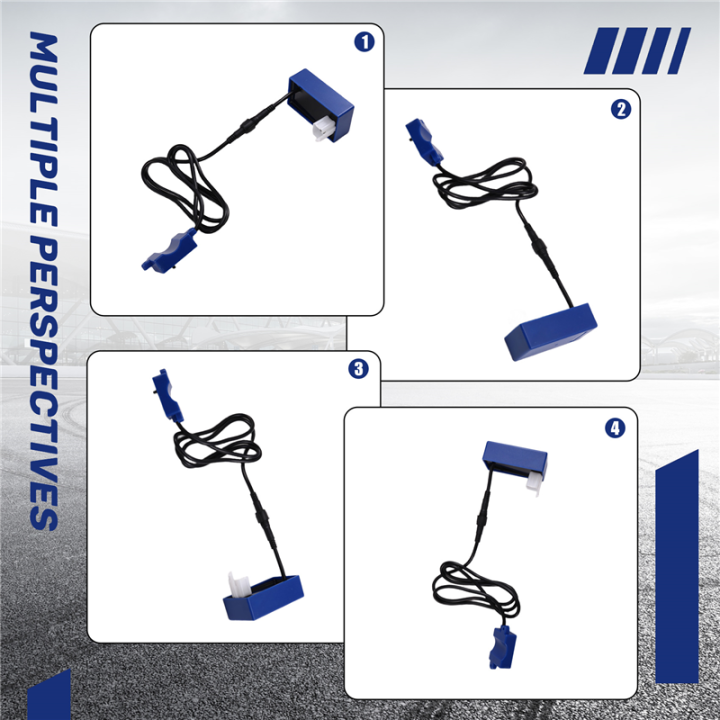 MULTIPLE PERSPECTIVES

1

2

3

4