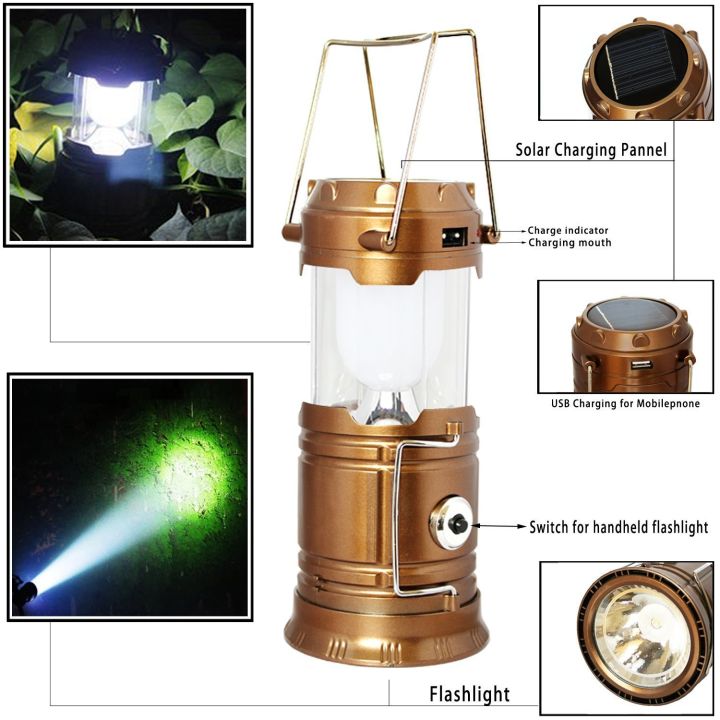 Solar Charging Pannel

Charge indicator
Charging mouth

USB Charging for Mobilepnone

Switch for handheld flashlight

Flashlight