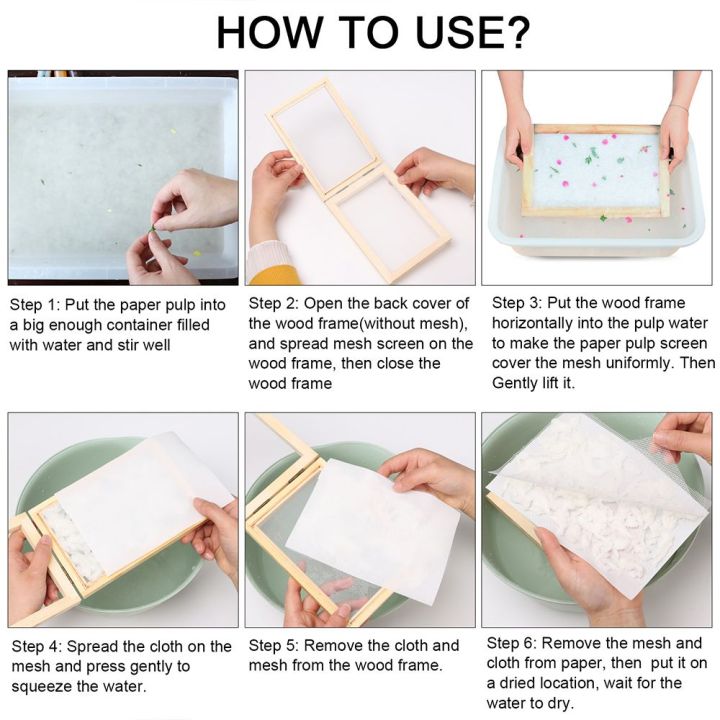 HOW TO USE?

Step 1: Put the paper pulp into a big enough container filled with water and stir well

Step 2: Open the back cover of the wood frame(without mesh), and spread mesh screen on the wood frame, then close the wood frame

Step 3: Put the wood frame horizontally into the pulp water to make the paper pulp screen cover the mesh uniformly. Then Gently lift it.

Step 4: Spread the cloth on the mesh and press gently to squeeze the water.

Step 5: Remove the cloth and mesh from the wood frame.

Step 6: Remove the mesh and cloth from paper, then put it on a dried location, wait for the water to dry.